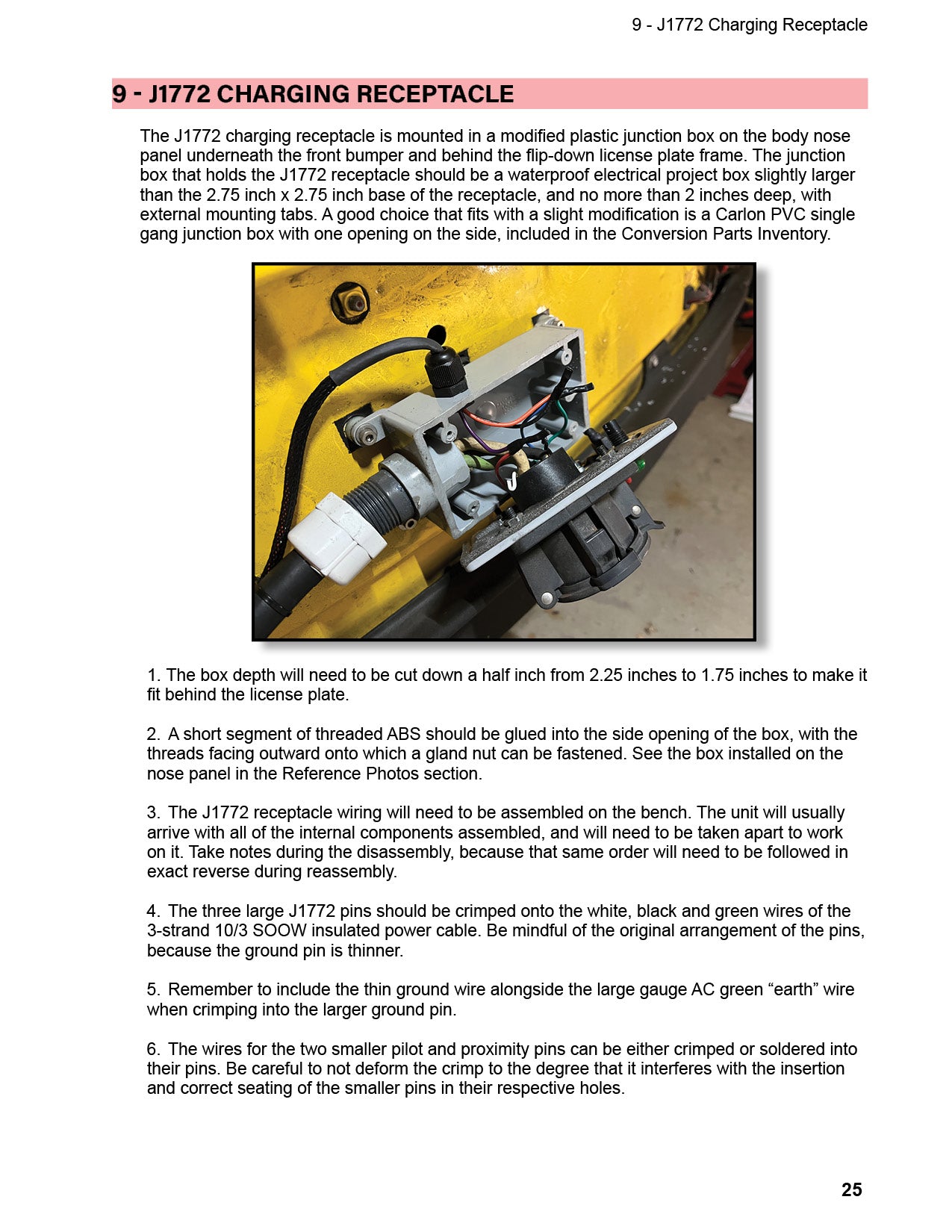 9 - J1772 Charging Receptacle

9 - J1772 CHARGING RECEPTACLE

The J1772 charging receptacle is mounted in a modified plastic junction box on the body nose panel underneath the front bumper and behind the flip-down license plate frame. The junction box that holds the J1772 receptacle should be a waterproof electrical project box slightly larger than the 2.75 inch x 2.75 inch base of the receptacle, and no more than 2 inches deep, with external mounting tabs. A good choice that fits with a slight modification is a Carlon PVC single gang junction box with one opening on the side, included in the Conversion Parts Inventory.

1. The box depth will need to be cut down a half inch from 2.25 inches to 1.75 inches to make it fit behind the license plate.

2. A short segment of threaded ABS should be glued into the side opening of the box, with the threads facing outward onto which a gland nut can be fastened. See the box installed on the nose panel in the Reference Photos section.

3. The J1772 receptacle wiring will need to be assembled on the bench. The unit will usually arrive with all of the internal components assembled, and will need to be taken apart to work on it. Take notes during the disassembly, because that same order will need to be followed in exact reverse during reassembly.

4. The three large J1772 pins should be crimped onto the white, black and green wires of the 3-strand 10/3 SOOW insulated power cable. Be mindful of the original arrangement of the pins, because the ground pin is thinner.

5. Remember to include the thin ground wire alongside the large gauge AC green “earth” wire when crimping into the larger ground pin.

6. The wires for the two smaller pilot and proximity pins can be either crimped or soldered into their pins. Be careful to not deform the crimp to the degree that it interferes with the insertion and correct seating of the smaller pins in their respective holes.

25