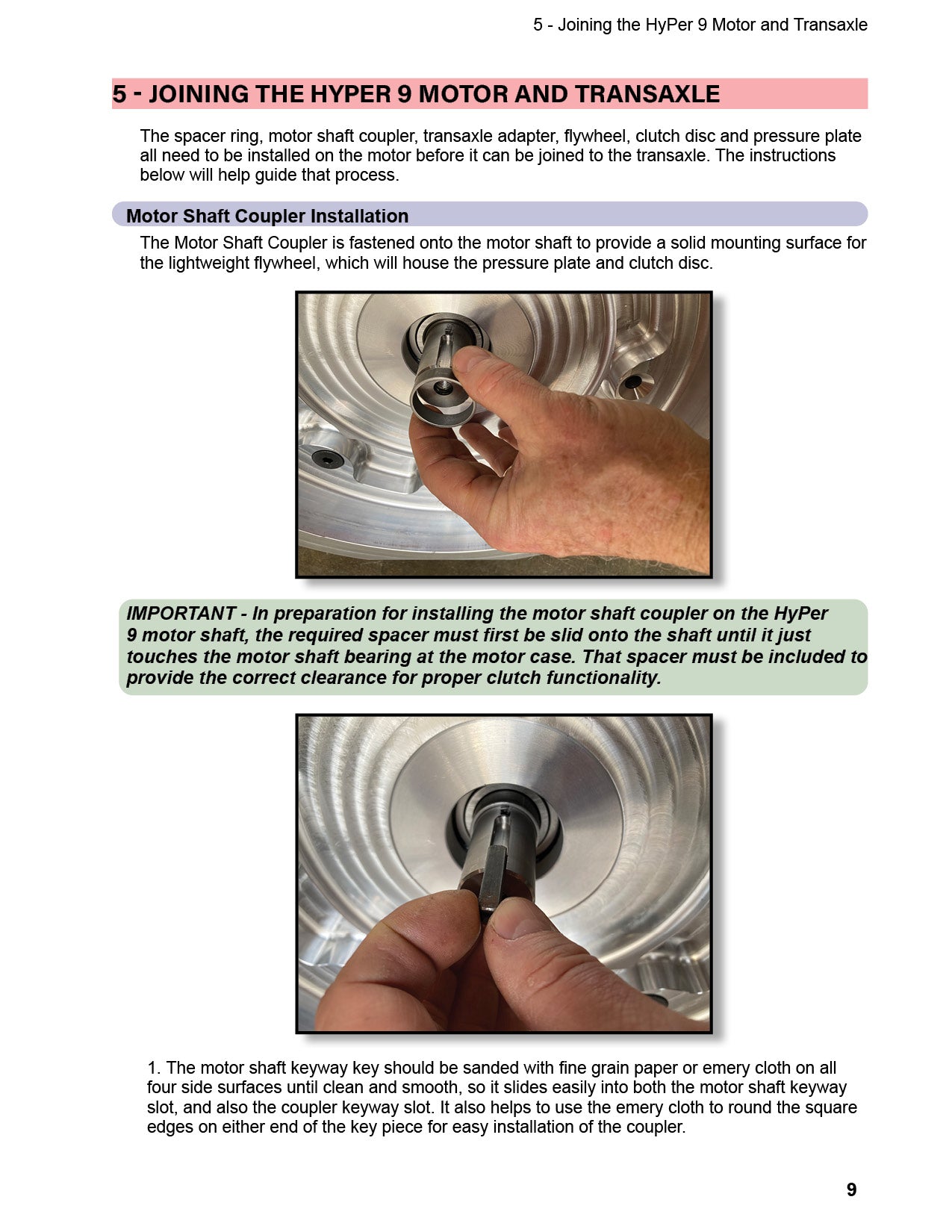 5 - Joining the HyPer 9 Motor and Transaxle

5 - JOINING THE HYPER 9 MOTOR AND TRANSAXLE

The spacer ring, motor shaft coupler, transaxle adapter, flywheel, clutch disc and pressure plate all need to be installed on the motor before it can be joined to the transaxle. The instructions below will help guide that process.

Motor Shaft Coupler Installation

The Motor Shaft Coupler is fastened onto the motor shaft to provide a solid mounting surface for the lightweight flywheel, which will house the pressure plate and clutch disc.

IMPORTANT - In preparation for installing the motor shaft coupler on the HyPer 9 motor shaft, the required spacer must first be slid onto the shaft until it just touches the motor shaft bearing at the motor case. That spacer must be included to provide the correct clearance for proper clutch functionality.

1. The motor shaft keyway key should be sanded with fine grain paper or emery cloth on all four side surfaces until clean and smooth, so it slides easily into both the motor shaft keyway slot, and also the coupler keyway slot. It also helps to use the emery cloth to round the square edges on either end of the key piece for easy installation of the coupler.

9