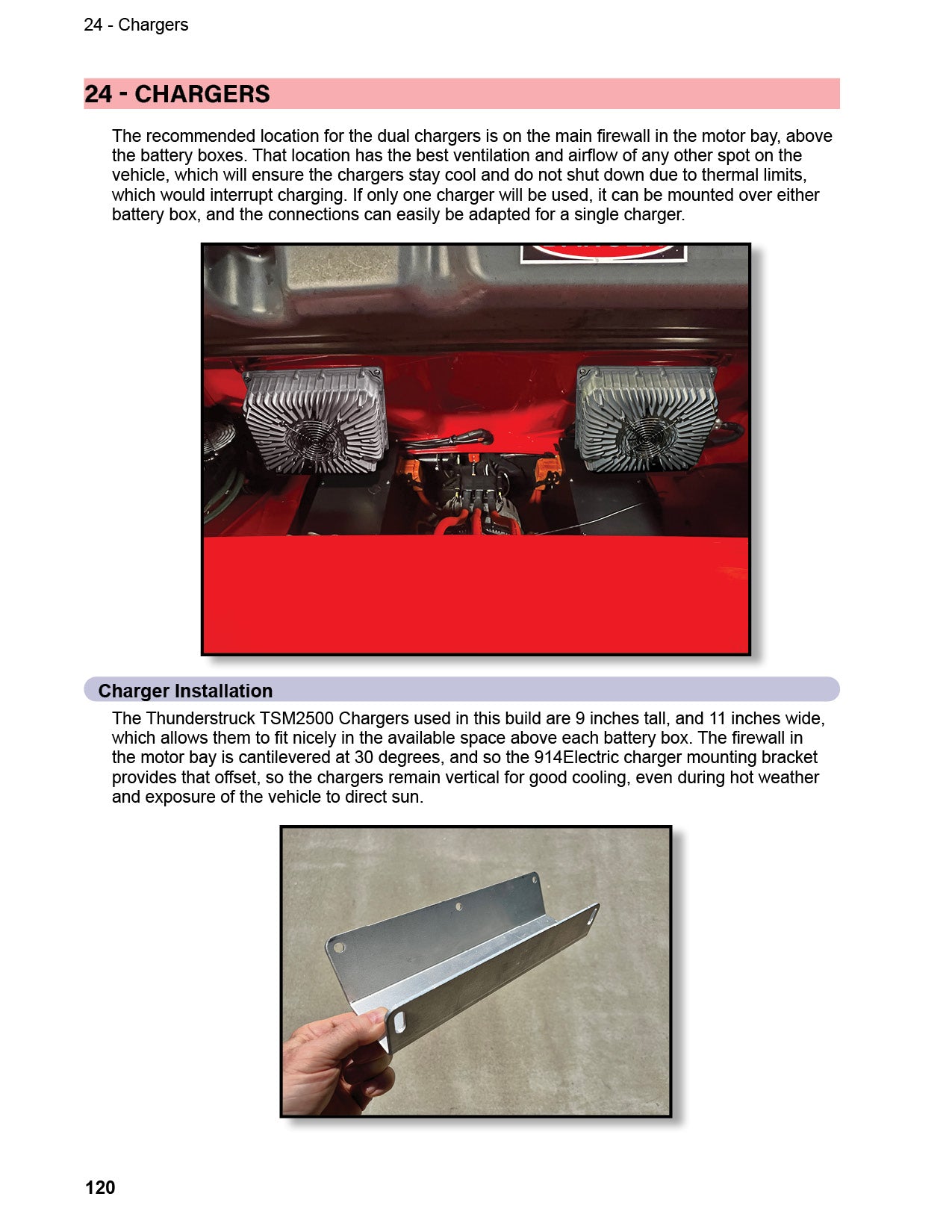 24 - Chargers

24 - CHARGERS

The recommended location for the dual chargers is on the main firewall in the motor bay, above the battery boxes. That location has the best ventilation and airflow of any other spot on the vehicle, which will ensure the chargers stay cool and do not shut down due to thermal limits, which would interrupt charging. If only one charger will be used, it can be mounted over either battery box, and the connections can easily be adapted for a single charger.

Charger Installation

The Thunderstruck TSM2500 Chargers used in this build are 9 inches tall, and 11 inches wide, which allows them to fit nicely in the available space above each battery box. The firewall in the motor bay is cantilevered at 30 degrees, and so the 914Electric charger mounting bracket provides that offset, so the chargers remain vertical for good cooling, even during hot weather and exposure of the vehicle to direct sun.

120