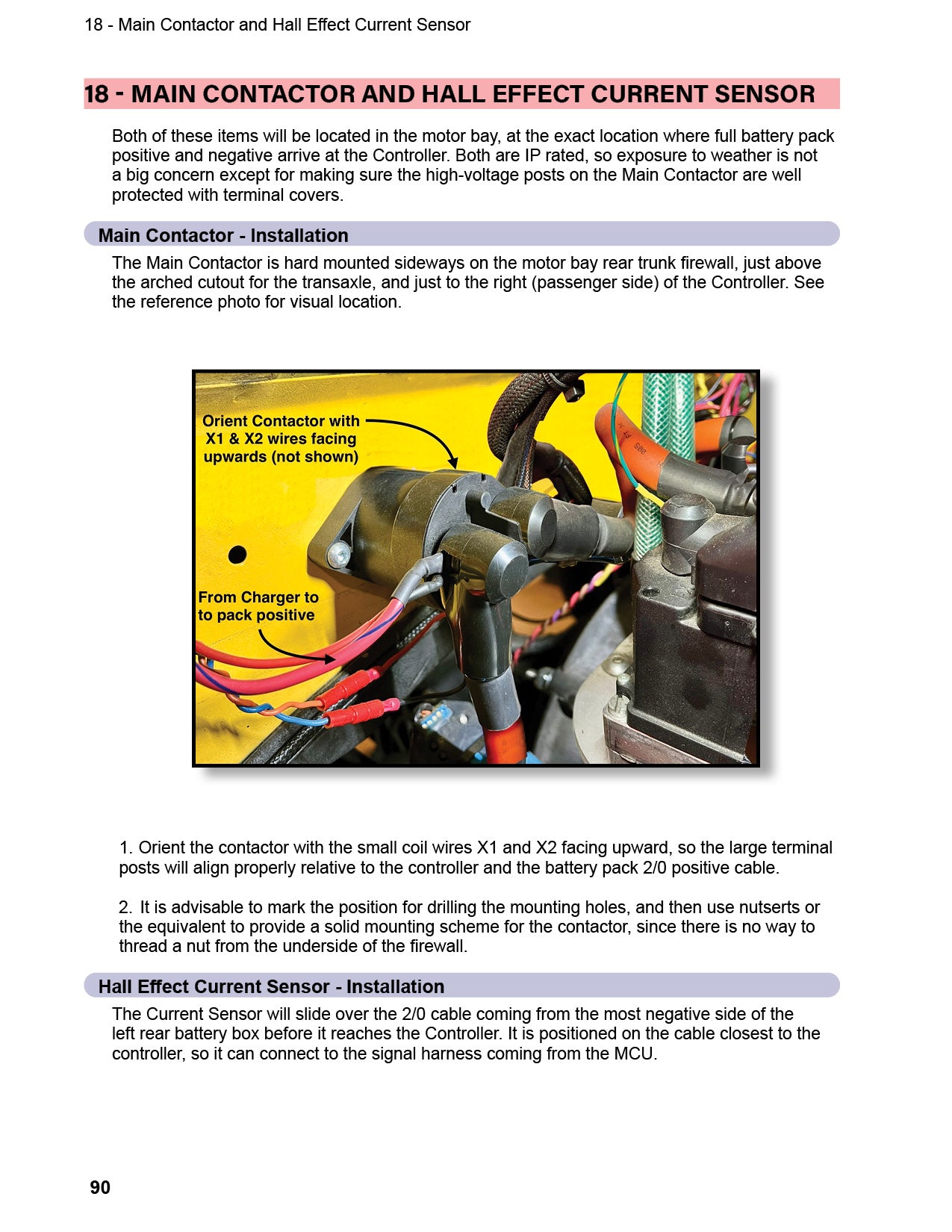 18 - Main Contactor and Hall Effect Current Sensor

18 - MAIN CONTACTOR AND HALL EFFECT CURRENT SENSOR

Both of these items will be located in the motor bay, at the exact location where full battery pack positive and negative arrive at the Controller. Both are IP rated, so exposure to weather is not a big concern except for making sure the high-voltage posts on the Main Contactor are well protected with terminal covers.

Main Contactor - Installation

The Main Contactor is hard mounted sideways on the motor bay rear trunk firewall, just above the arched cutout for the transaxle, and just to the right (passenger side) of the Controller. See the reference photo for visual location.

Orient Contactor with X1 & X2 wires facing upwards (not shown)

From Charger to to pack positive

1. Orient the contactor with the small coil wires X1 and X2 facing upward, so the large terminal posts will align properly relative to the controller and the battery pack 2/0 positive cable.

2. It is advisable to mark the position for drilling the mounting holes, and then use nutserts or the equivalent to provide a solid mounting scheme for the contactor, since there is no way to thread a nut from the underside of the firewall.

Hall Effect Current Sensor - Installation

The Current Sensor will slide over the 2/0 cable coming from the most negative side of the left rear battery box before it reaches the Controller. It is positioned on the cable closest to the controller, so it can connect to the signal harness coming from the MCU.

90